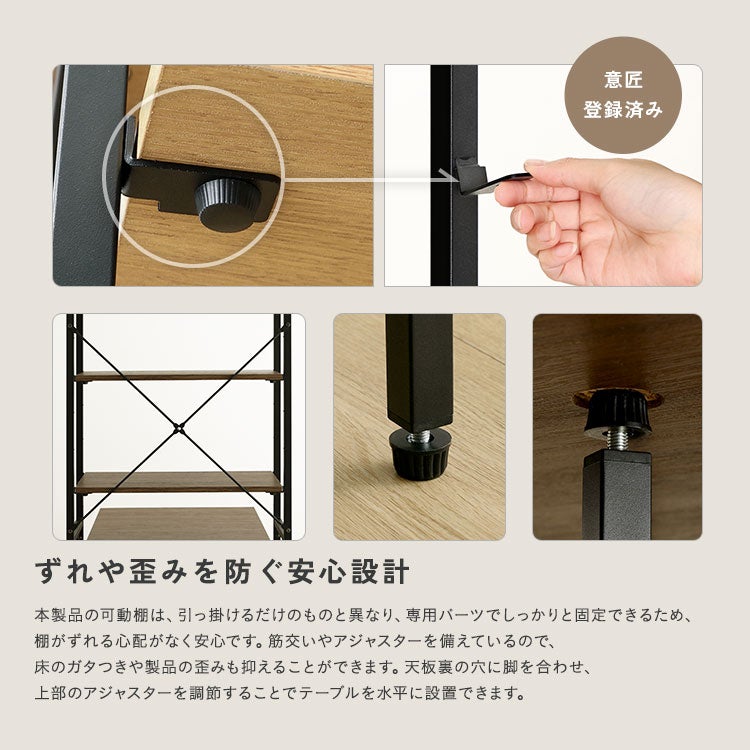 意匠
登録済み

ずれや歪みを防ぐ安心設計

本製品の可動棚は、引っ掛けるだけのものと異なり、専用パーツでしっかりと固定できるため、棚がずれる心配がなく安心です。筋交いやアジャスターを備えているので、床のガタつきや製品の歪みも抑えることができます。天板裏の穴に脚を合わせ、上部のアジャスターを調節することでテーブルを水平に設置できます。