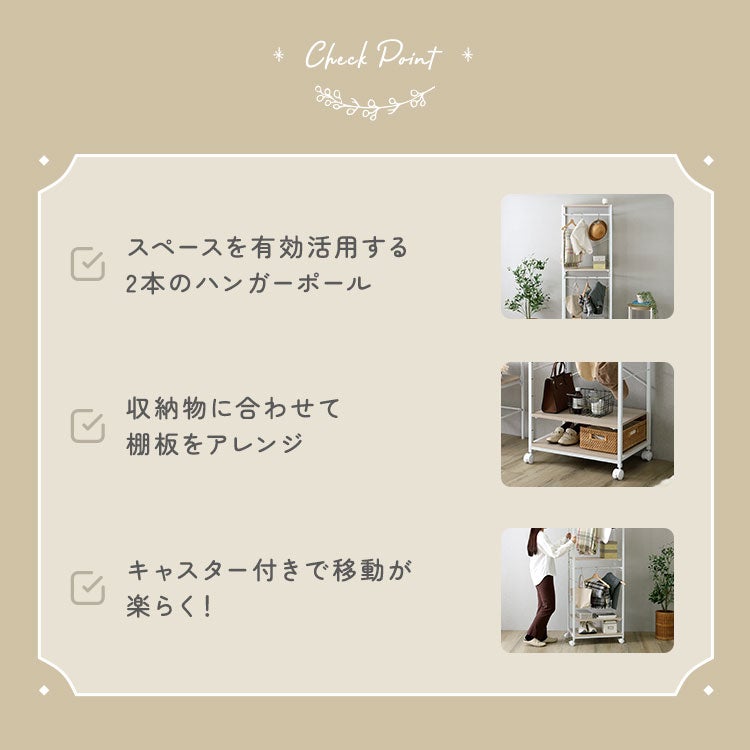 Check Point

スペースを有効活用する
2本のハンガーポール

収納物に合わせて
棚板をアレンジ

キャスター付きで移動が
楽らく!