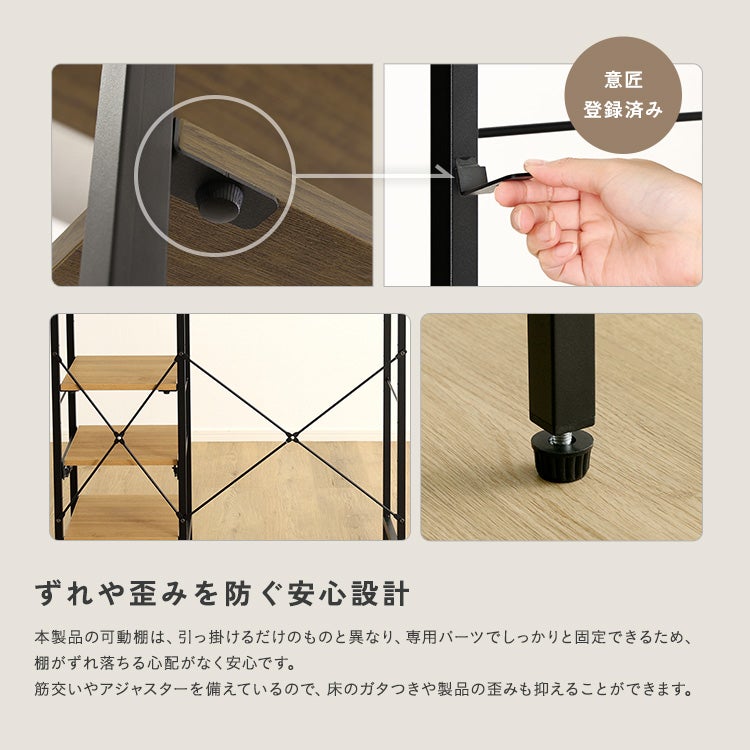 意匠
登録済み

ずれや歪みを防ぐ安心設計

本製品の可動棚は、引っ掛けるだけのものと異なり、専用パーツでしっかりと固定できるため、棚がずれ落ちる心配がなく安心です。
筋交いやアジャスターを備えているので、床のガタつきや製品の歪みも抑えることができます。