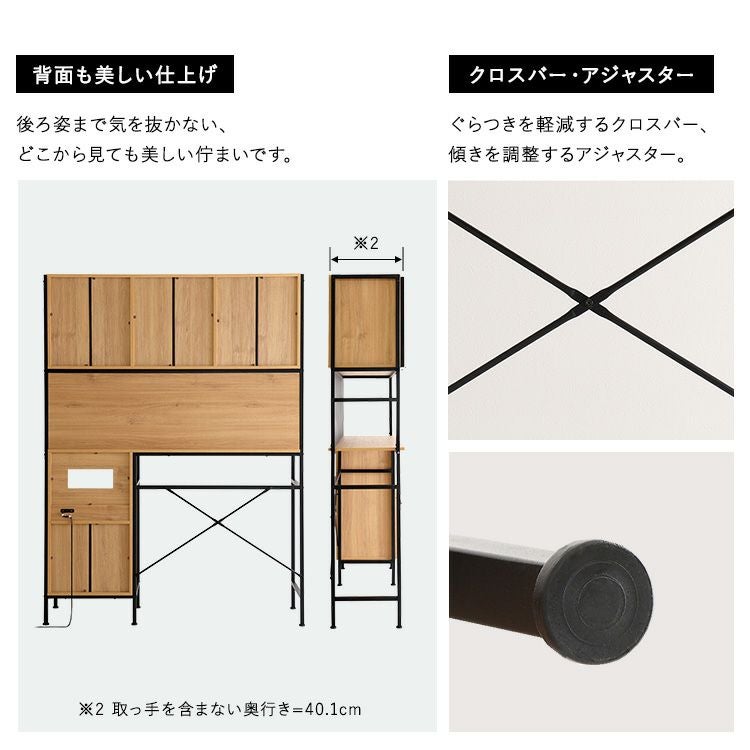 背面も美しい仕上げ

後ろ姿まで気を抜かない、
どこから見ても美しい佇まいです。

※2

※2 取っ手を含まない奥行き=40.1cm

クロスバー・アジャスター

ぐらつきを軽減するクロスバー、
傾きを調整するアジャスター。