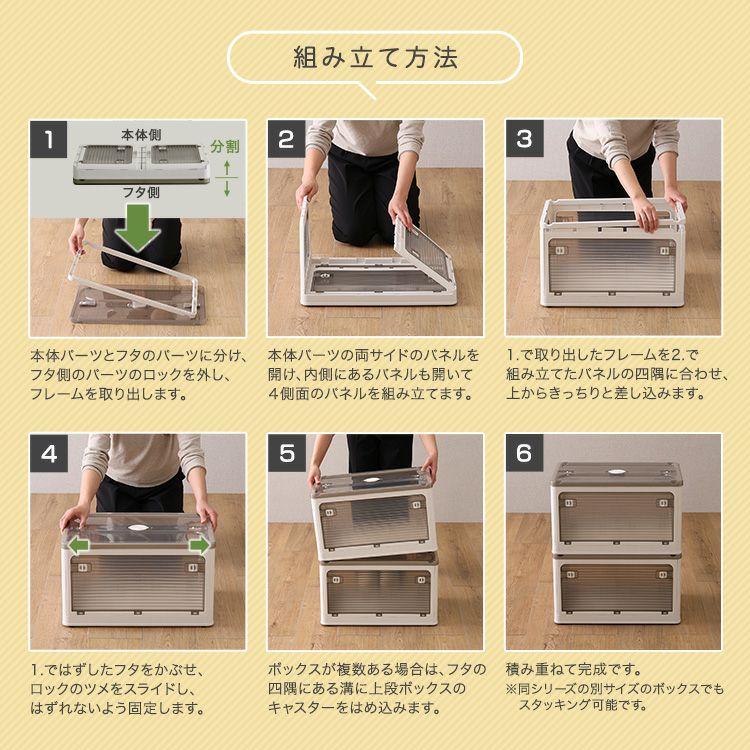 組み立て方法

1

本体側

分割

フタ側

本体パーツとフタのパーツに分け、フタ側のパーツのロックを外し、フレームを取り出します。

2

本体パーツの両サイドのパネルを開け、内側にあるパネルも開いて4側面のパネルを組み立てます。

3

1.で取り出したフレームを2.で組み立てたパネルの四隅に合わせ、上からきっちりと差し込みます。

4

1.ではずしたフタをかぶせ、ロックのツメをスライドし、はずれないよう固定します。

5

ボックスが複数ある場合は、フタの四隅にある溝に上段ボックスのキャスターをはめ込みます。

6

積み重ねて完成です。
※同シリーズの別サイズのボックスでもスタッキング可能です。