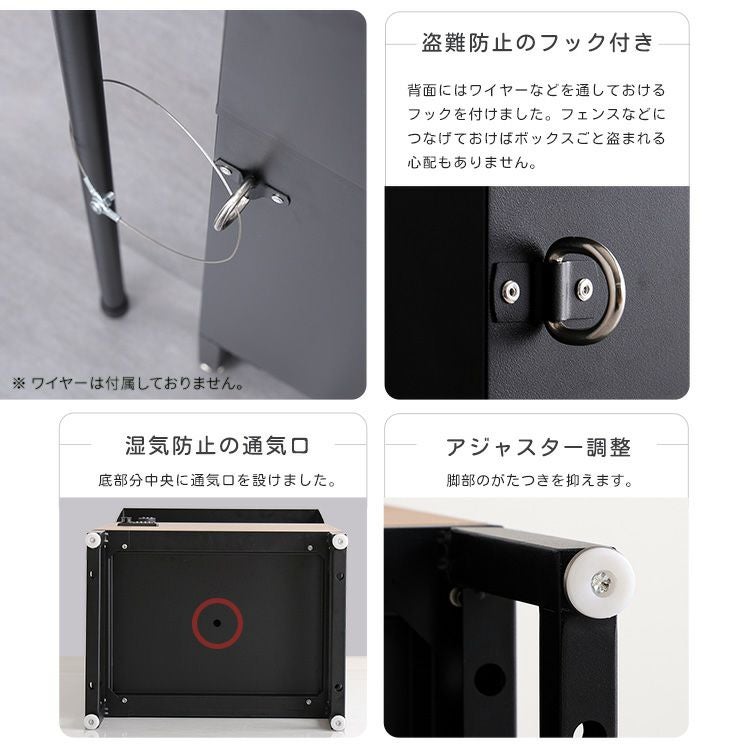 ※ ワイヤーは付属しておりません。

盗難防止のフック付き

背面にはワイヤーなどを通しておけるフックを付けました。フェンスなどにつなげておけばボックスごと盗まれる心配もありません。

湿気防止の通気口

底部分中央に通気口を設けました。

アジャスター調整

脚部のがたつきを抑えます。