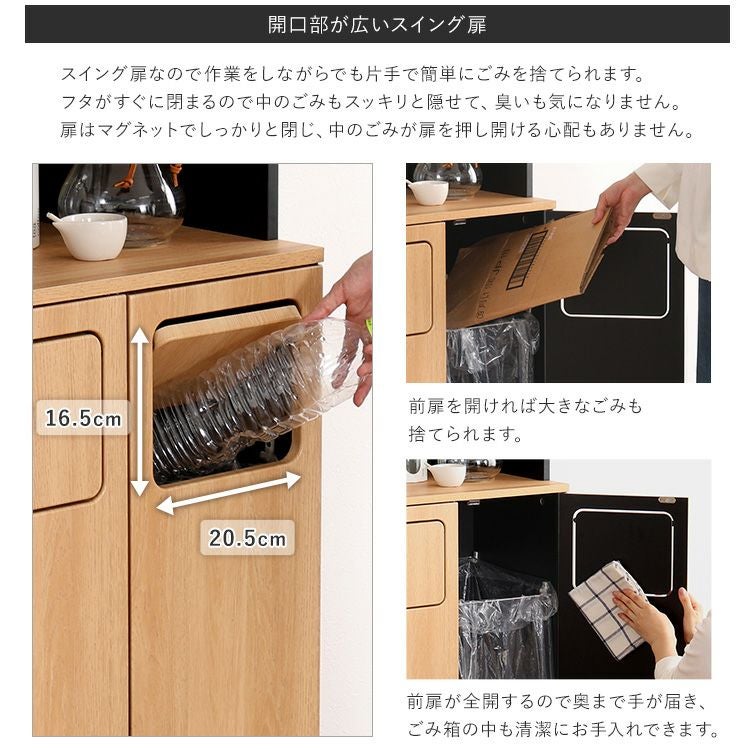 開口部が広いスイング扉

スイング扉なので作業をしながらでも片手で簡単にごみを捨てられます。
フタがすぐに閉まるので中のごみもスッキリと隠せて、臭いも気になりません。
扉はマグネットでしっかりと閉じ、中のごみが扉を押し開ける心配もありません。

16.5cm

20.5cm

前扉を開ければ大きなごみも捨てられます。

前扉が全開するので奥まで手が届き、ごみ箱の中も清潔にお手入れできます。