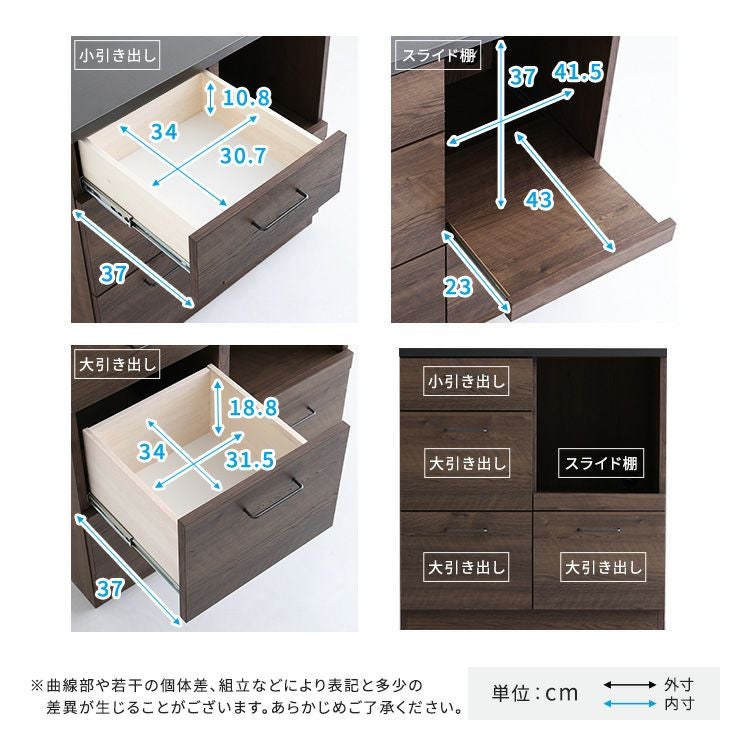 小引き出し

10.8

34

30.7

37

スライド棚

37

41.5

43

23

大引き出し

18.8

34

31.5

37

小引き出し

大引き出し

スライド棚

大引き出し

大引き出し

※曲線部や若干の個体差、組立などにより表記と多少の差異が生じることがございます。あらかじめご了承ください。

単位：cm

外寸

内寸