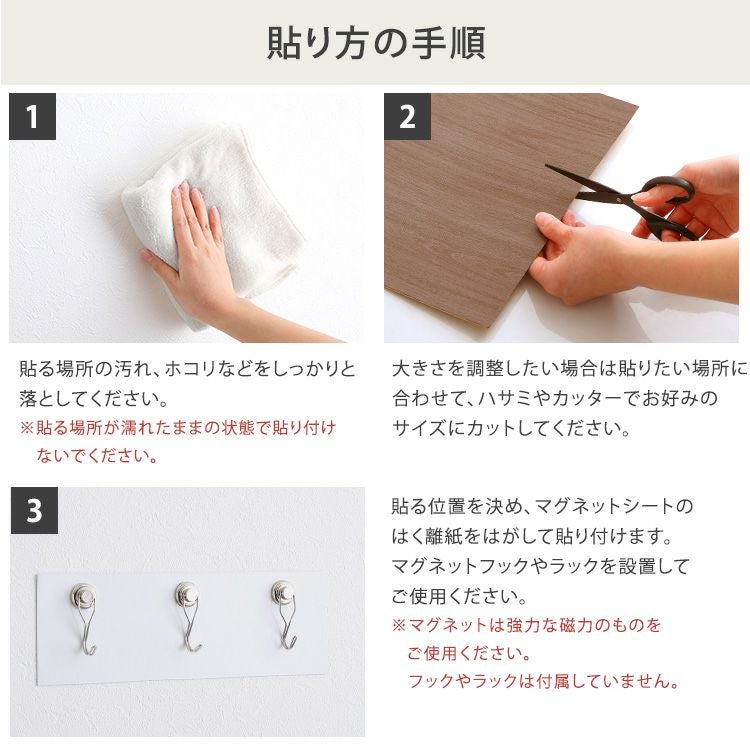 貼り方の手順

1

貼る場所の汚れ、ホコリなどをしっかりと落としてください。
※貼る場所が濡れたままの状態で貼り付けないでください。

2

大きさを調整したい場合は貼りたい場所に合わせて、ハサミやカッターでお好みのサイズにカットしてください。

3

貼る位置を決め、マグネットシートのはく離紙をはがして貼り付けます。マグネットフックやラックを設置してご使用ください。
※マグネットは強力な磁力のものをご使用ください。
フックやラックは付属していません。