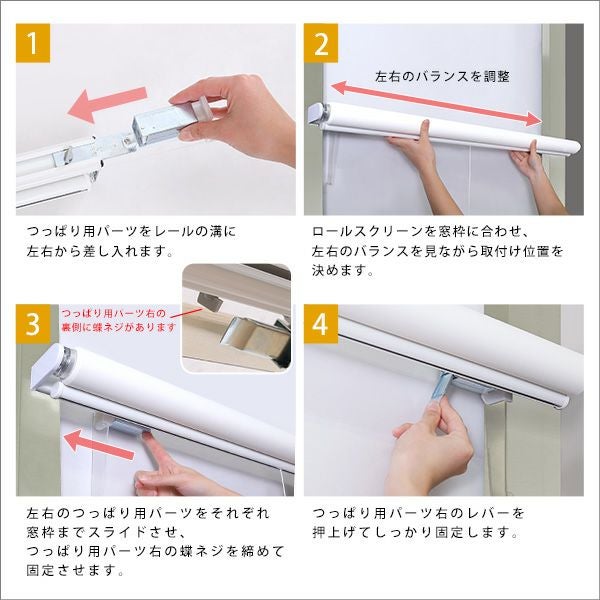 1

つっぱり用パーツをレールの溝に左右から差し入れます。

2

左右のバランスを調整

ロールスクリーンを窓枠に合わせ、左右のバランスを見ながら取付け位置を決めます。

3

つっぱり用パーツ右の裏側に蝶ネジがあります

左右のつっぱり用パーツをそれぞれ窓枠までスライドさせ、つっぱり用パーツ右の蝶ネジを締めて固定させます。

4

つっぱり用パーツ右のレバーを押上げてしっかり固定します。