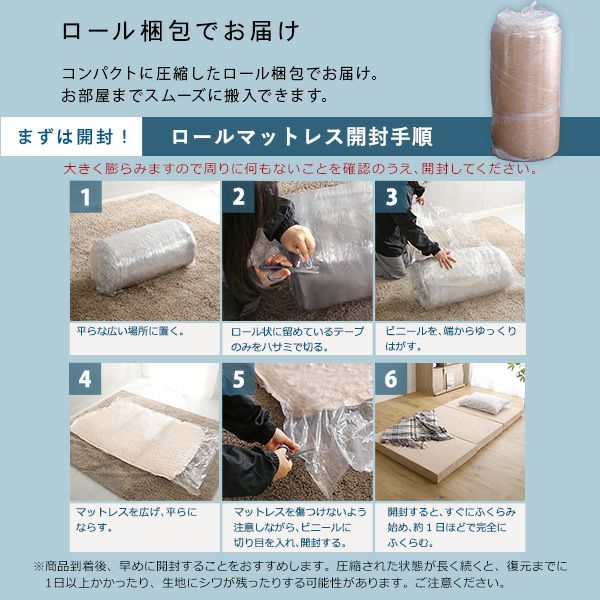 ロール梱包でお届け

コンパクトに圧縮したロール梱包でお届け。
お部屋までスムーズに搬入できます。

まずは開封！

ロールマットレス開封手順

大きく膨らみますので周りに何もないことを確認のうえ、開封してください。

1
平らな広い場所に置く。

2
ロール状に留めているテープのみをハサミで切る。

3
ビニールを、端からゆっくりはがす。

4
マットレスを広げ、平らにならす。

5
マットレスを傷つけないよう注意しながら、ビニールに切り目を入れ、開封する。

6
開封すると、すぐにふくらみ始め、約１日ほどで完全にふくらむ。

※商品到着後、早めに開封することをおすすめします。圧縮された状態が長く続くと、復元までに１日以上かかったり、生地にシワが残ったりする可能性があります。ご注意ください。