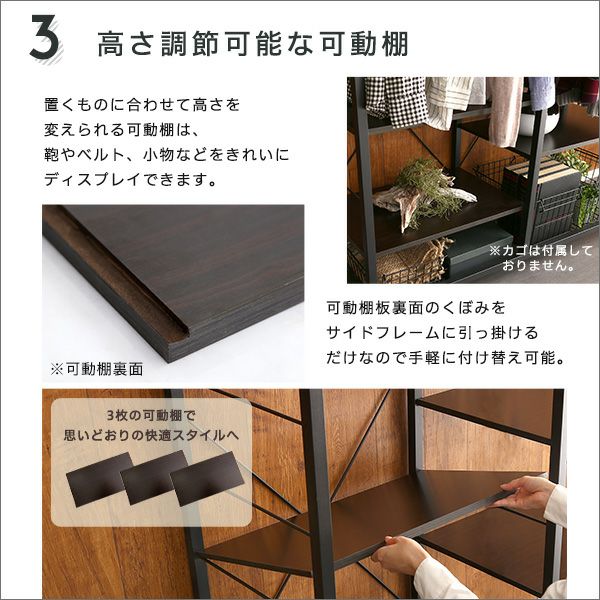 3 高さ調節可能な可動棚

置くものに合わせて高さを変えられる可動棚は、鞄やベルト、小物などをきれいにディスプレイできます。

※カゴは付属しておりません。

※可動棚裏面

可動棚板裏面のくぼみをサイドフレームに引っ掛けるだけなので手軽に付け替え可能。

3枚の可動棚で思いどおりの快適スタイルへ