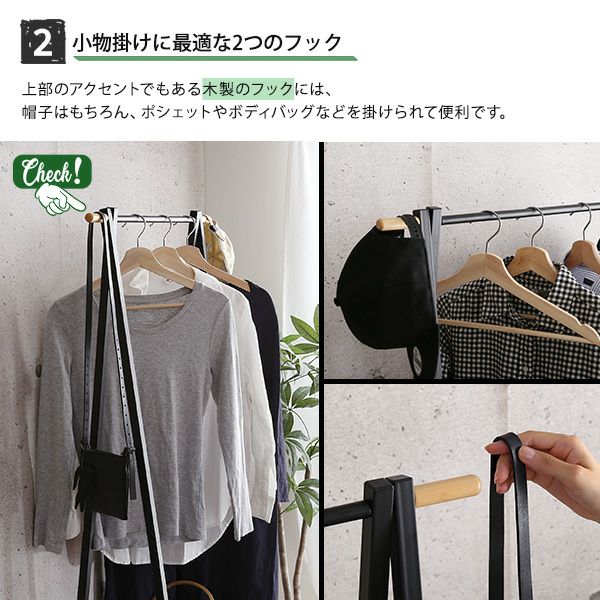 2 小物掛けに最適な2つのフック

上部のアクセントでもある木製のフックには、
帽子はもちろん、ポシェットやボディバッグなどを掛けられて便利です。

Check!