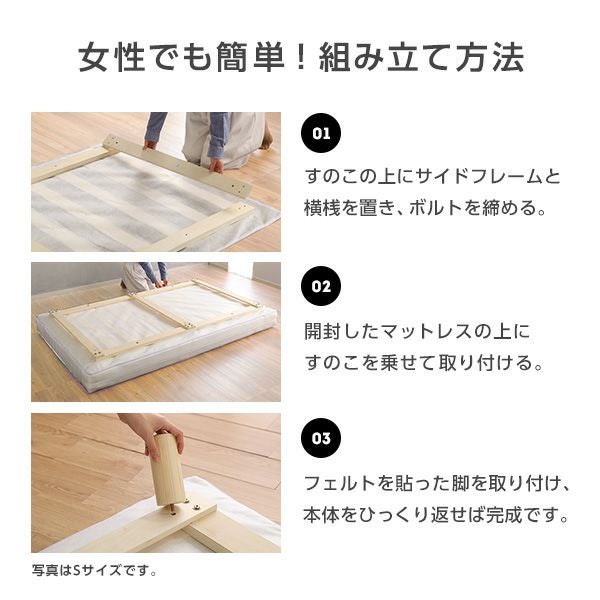 女性でも簡単！組み立て方法

01

すのこの上にサイドフレームと横桟を置き、ボルトを締める。

02

開封したマットレスの上にすのこを乗せて取り付ける。

03

フェルトを貼った脚を取り付け、本体をひっくり返せば完成です。

写真はSサイズです。