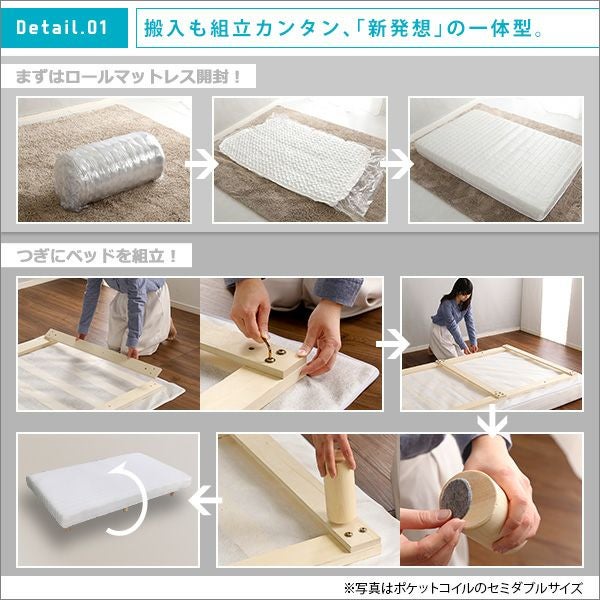 Detail.01

搬入も組立カンタン、「新発想」の一体型。

まずはロールマットレス開封！

つぎにベッドを組立！

※写真はポケットコイルのセミダブルサイズ