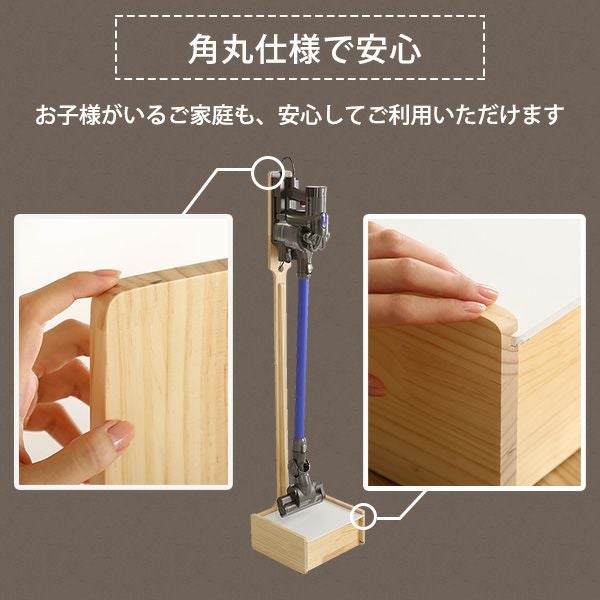 角丸仕様で安心

お子様がいるご家庭も、安心してご利用いただけます