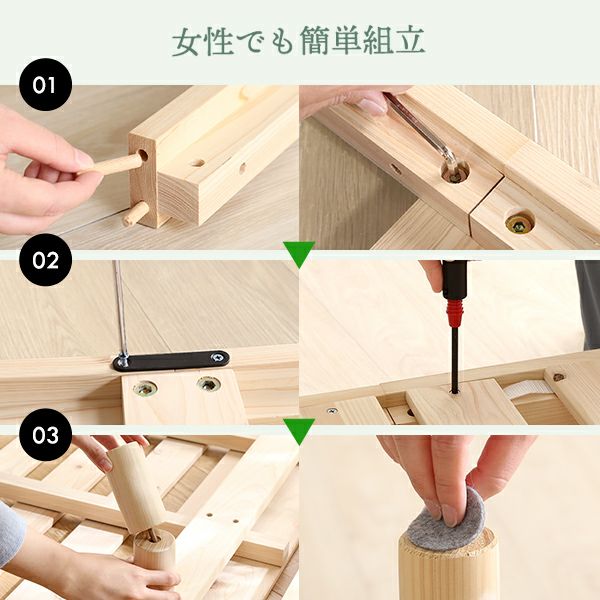 女性でも簡単組立

01

02

03