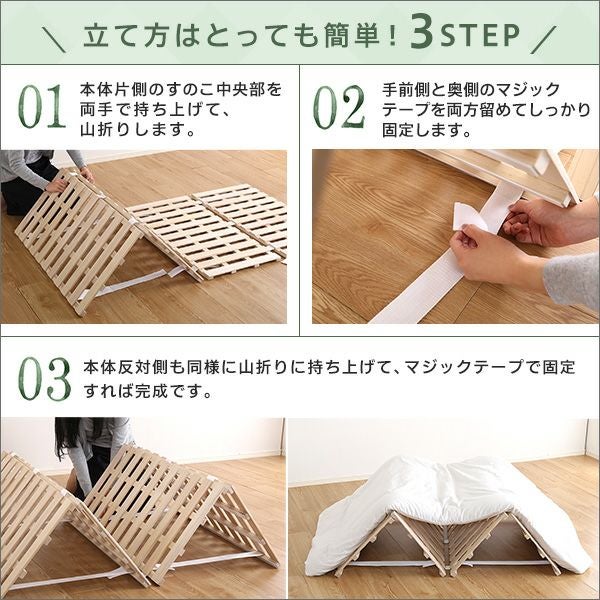 \ 立て方はとっても簡単！3STEP /

01 本体片側のすのこ中央部を両手で持ち上げて、山折りします。

02 手前側と奥側のマジックテープを両方留めてしっかり固定します。

03 本体反対側も同様に山折りに持ち上げて、マジックテープで固定すれば完成です。