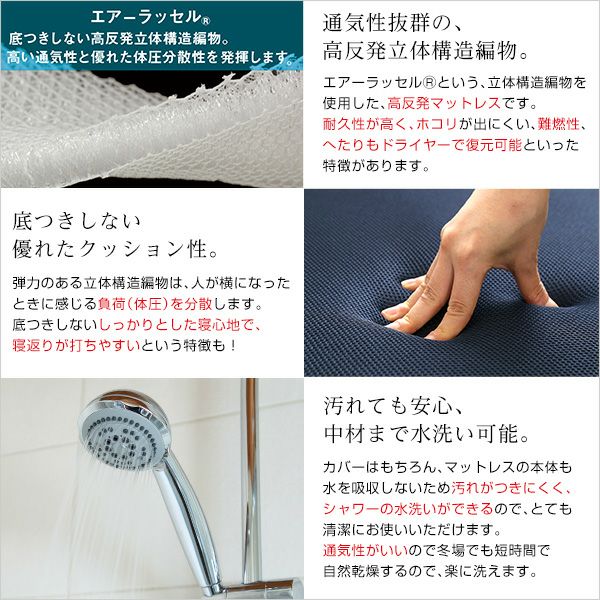 エアーラッセル®
底つきしない高反発立体構造編物。
高い通気性と優れた体圧分散性を発揮します。

通気性抜群の、
高反発立体構造編物。

エアーラッセル®という、立体構造編物を使用した、高反発マットレスです。
耐久性が高く、ホコリが出にくい、難燃性、へたりもドライヤーで復元可能といった特徴があります。

底つきしない
優れたクッション性。

弾力のある立体構造編物は、人が横になったときに感じる負荷(体圧)を分散します。
底つきしないしっかりとした寝心地で、寝返りが打ちやすいという特徴も！

汚れても安心、
中材まで水洗い可能。

カバーはもちろん、マットレスの本体も水を吸収しないため汚れがつきにくく、シャワーの水洗いができるので、とても清潔にお使いいただけます。
通気性がいいので冬場でも短時間で自然乾燥するので、楽に洗えます。