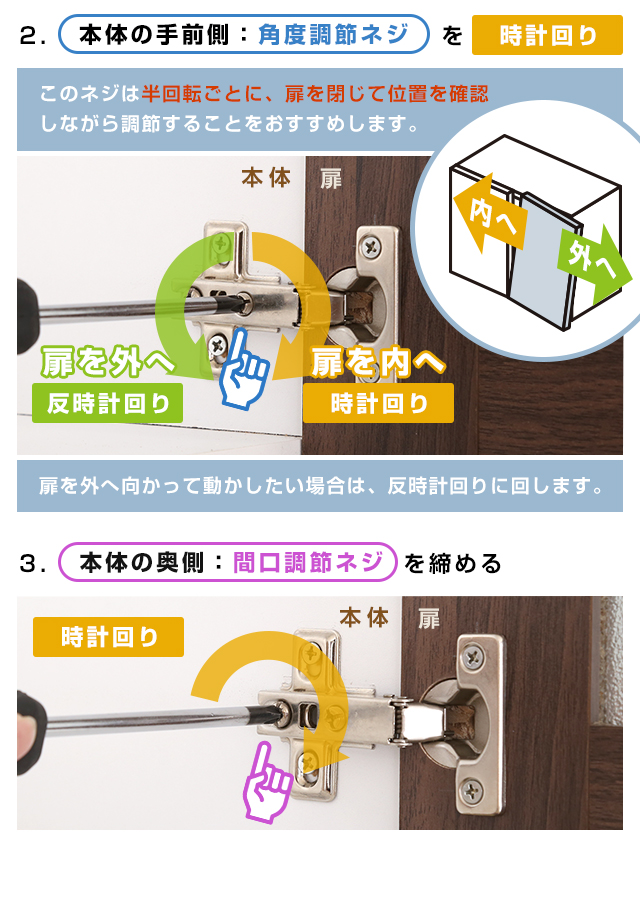 2. 本体の手前側：角度調節ネジ を 時計回り

このネジは半回転ごとに、扉を閉じて位置を確認しながら調節することをおすすめします。

本体 扉

内へ

外へ

扉を外へ

反時計回り

扉を内へ

時計回り

扉を外へ向かって動かしたい場合は、反時計回りに回します。

3. 本体の奥側：間口調節ネジ を締める

本体 扉

時計回り